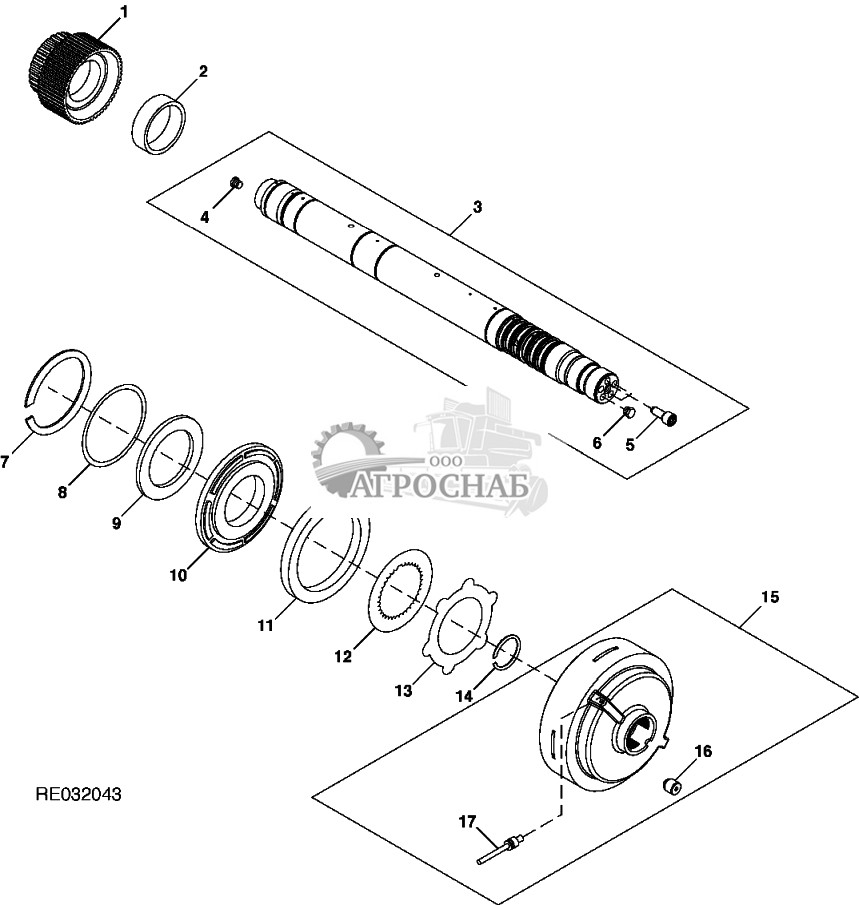 1
2
3
4
5
6
7
8
9
10
11
12
13
14
15
16
17
ООО
АГРОСНАБ
RE032043